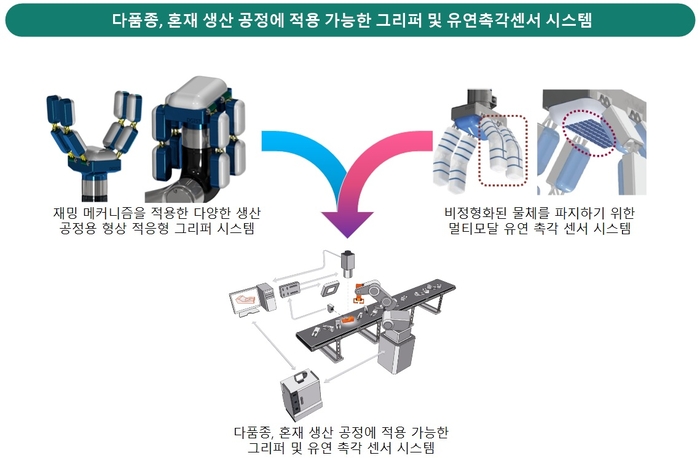 다품종, 혼재 생산 공정에 적용 가능한 그리퍼 및 유연촉각센서 시스템

재밍 메커니즘을 적용한 다양한 생산 공정용 형상 적응형 그리퍼 시스템

비정형화된 물체를 파지하기 위한 멀티모달 유연 촉각 센서 시스템

다품종, 혼재 생산 공정에 적용 가능한 그리퍼 및 유연 촉각 센서 시스템