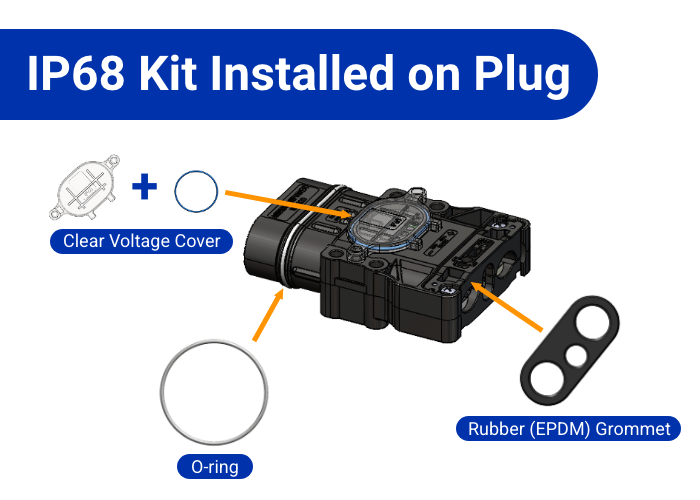 IP68 Kit Installed on Plug

+

Clear Voltage Cover

O-ring

Rubber (EPDM) Grommet