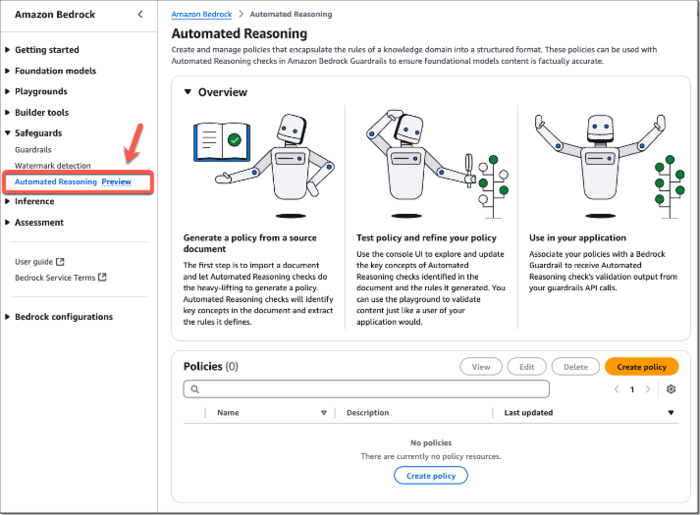 Amazon Bedrock

Getting started
Foundation models
Playgrounds
Builder tools
Safeguards
Guardrails
Watermark detection
Automated Reasoning Preview
Inference
Assessment

User guide
Bedrock Service Terms

Bedrock configurations

Amazon Bedrock > Automated Reasoning

Automated Reasoning

Create and manage policies that encapsulate the rules of a knowledge domain into a structured format. These policies can be used with Automated Reasoning checks in Amazon Bedrock Guardrails to ensure foundational models content is factually accurate.

Overview

Generate a policy from a source document

The first step is to import a document and let Automated Reasoning checks do the heavy-lifting to generate a policy. Automated Reasoning checks will identify key concepts in the document and extract the rules it defines.

Test policy and refine your policy

Use the console UI to explore and update the key concepts of Automated Reasoning checks identified in the document and the rules it generated. You can use the playground to validate content just like a user of your application would.

Use in your application

Associate your policies with a Bedrock Guardrail to receive Automated Reasoning check's validation output from your guardrails API calls.

Policies (0)

View Edit Delete Create policy

1

| Name | Description | Last updated |
|---|---|---|

No policies
There are currently no policy resources.
Create policy