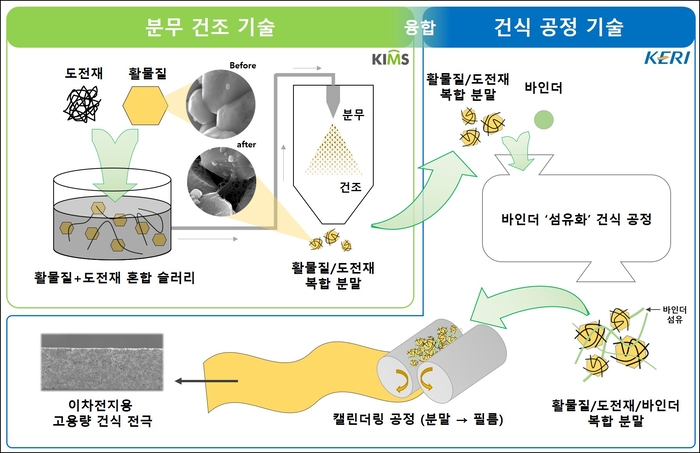 분무 건조 기술

융합

건식 공정 기술

KIMS

KERI

도전재

활물질

Before

after

분무

건조

활물질+도전재 혼합 슬러리

활물질/도전재 복합 분말

활물질/도전재 복합 분말

바인더

바인더 '섬유화' 건식 공정

바인더 섬유

활물질/도전재/바인더 복합 분말

캘린더링 공정 (분말 → 필름)

이차전지용 고용량 건식 전극