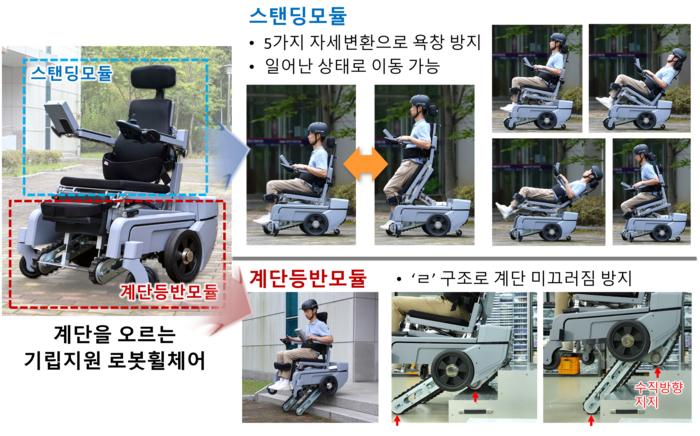 스탠딩모듈

계단등반모듈

계단을 오르는
기립지원 로봇휠체어

스탠딩모듈

• 5가지 자세변환으로 욕창 방지
• 일어난 상태로 이동 가능

계단등반모듈

• 'ㄹ' 구조로 계단 미끄러짐 방지

수직방향
지지